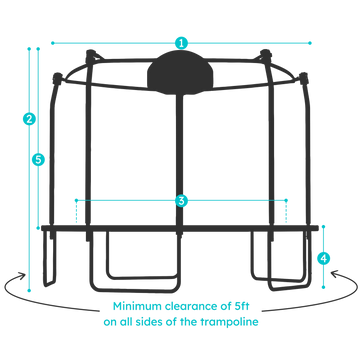 1
2
5
3
4
Minimum clearance of 5ft on all sides of the trampoline